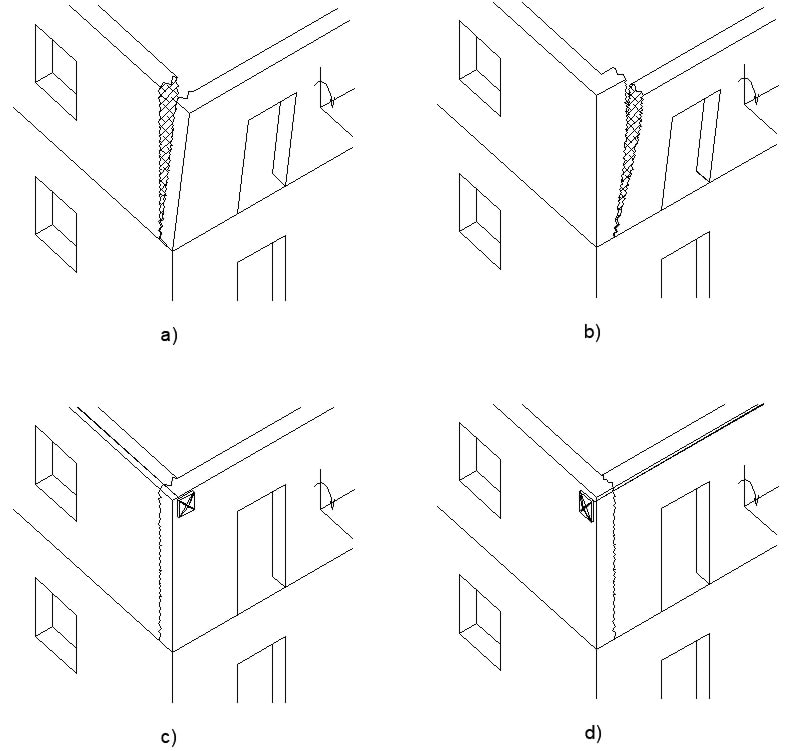 a)

b)

c)

d)