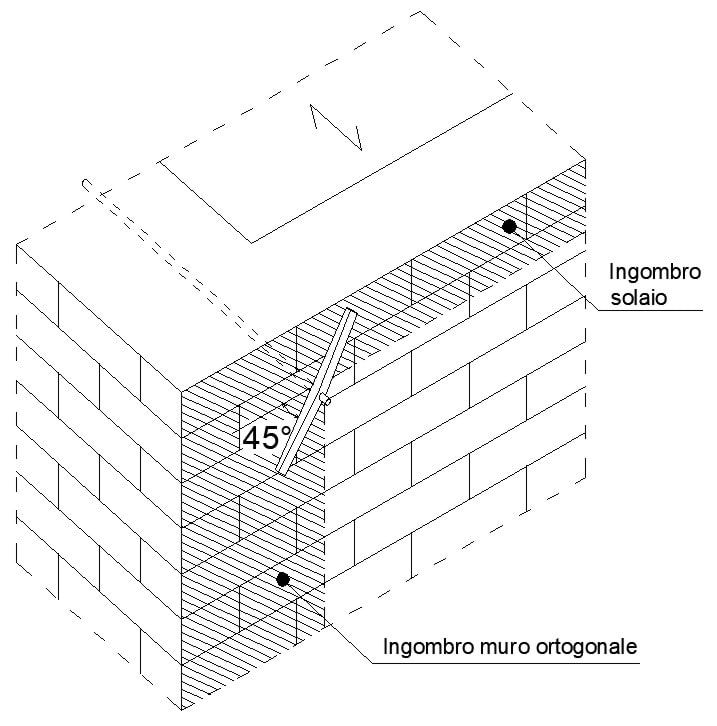 Ingombro solaio

45°

Ingombro muro ortogonale