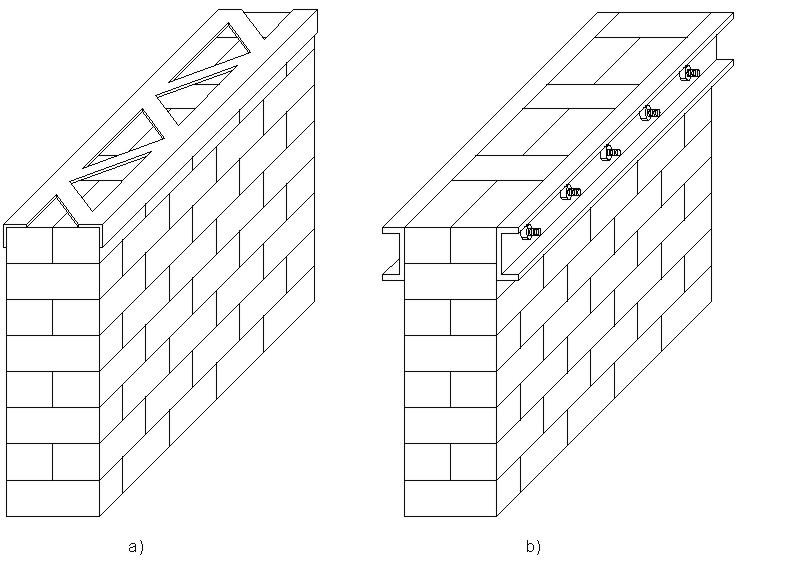 a)

b)