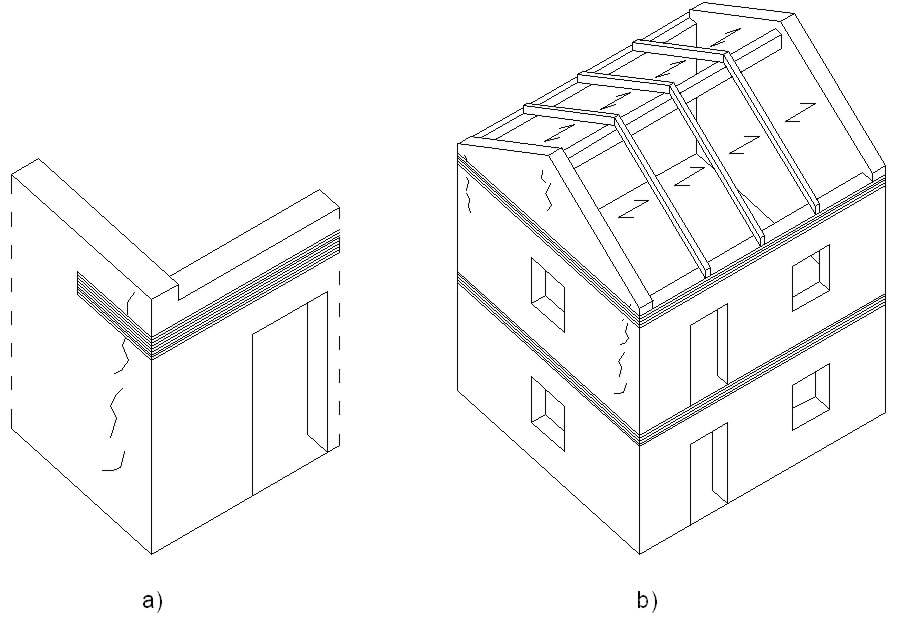 a)

b)