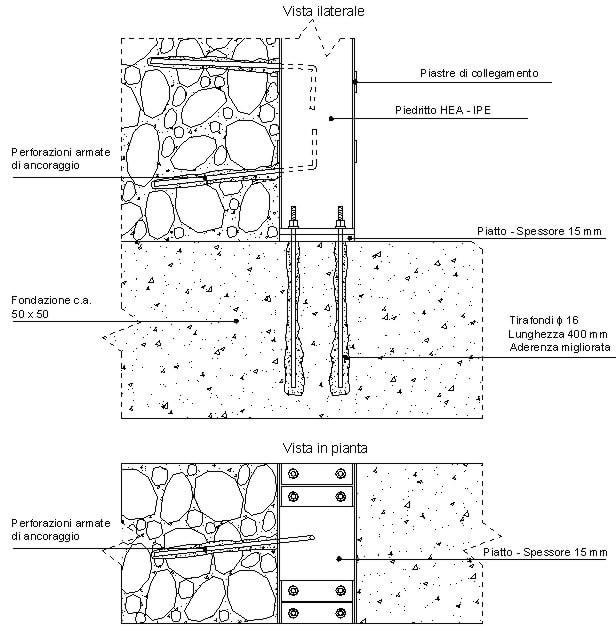 Vista ilaterale

Piastre di collegamento

Piedritto HEA - IPE

Perforazioni armate di ancoraggio

Piatto - Spessore 15 mm

Fondazione c.a. 50 x 50

Tirafondi $\phi$ 16
Lunghezza 400 mm
Aderenza migliorata

Vista in pianta

Perforazioni armate di ancoraggio

Piatto - Spessore 15 mm