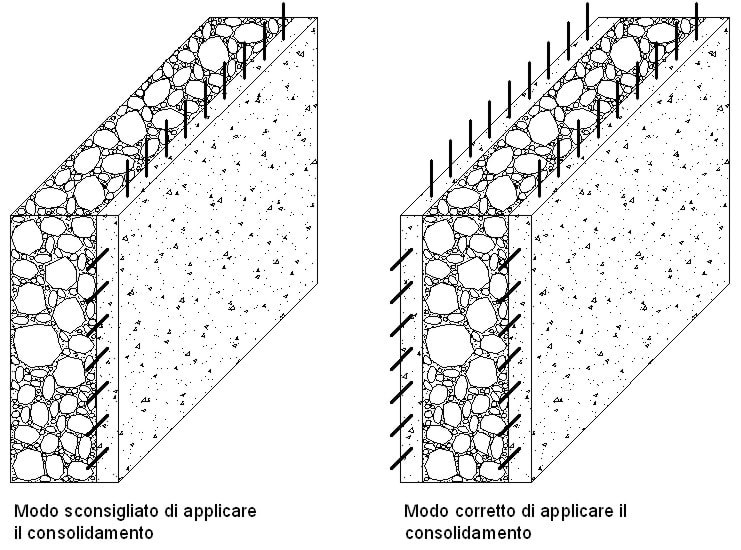 Modo sconsigliato di applicare il consolidamento

Modo corretto di applicare il consolidamento