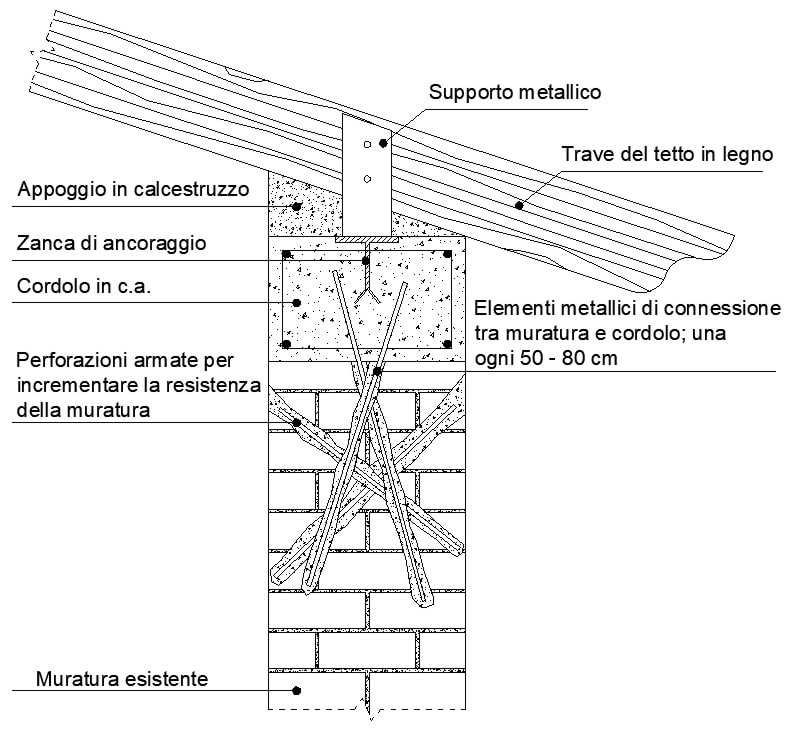 Supporto metallico

Trave del tetto in legno

Appoggio in calcestruzzo

Zanca di ancoraggio

Cordolo in c.a.

Elementi metallici di connessione tra muratura e cordolo; una ogni 50 - 80 cm

Perforazioni armate per incrementare la resistenza della muratura

Muratura esistente