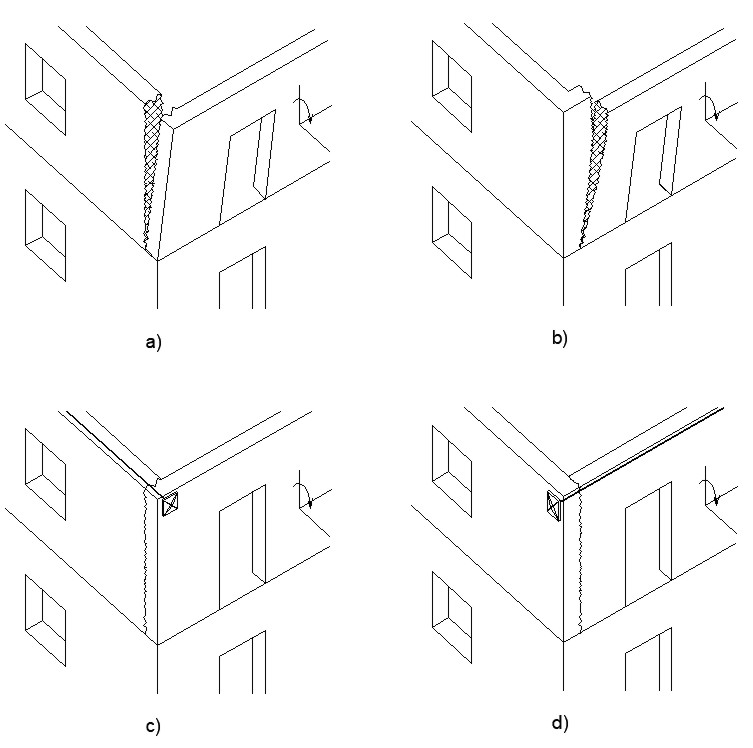 a)

b)

c)

d)